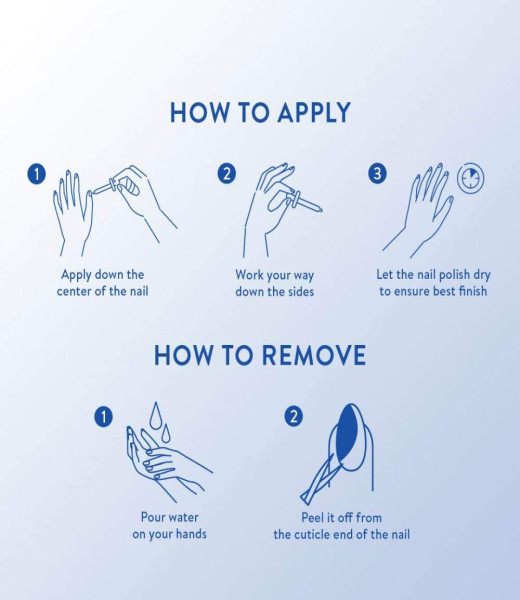 HOW TO APPLY

1
Apply down the center of the nail

2
Work your way down the sides

3
Let the nail polish dry to ensure best finish

HOW TO REMOVE

1
Pour water on your hands

2
Peel it off from the cuticle end of the nail